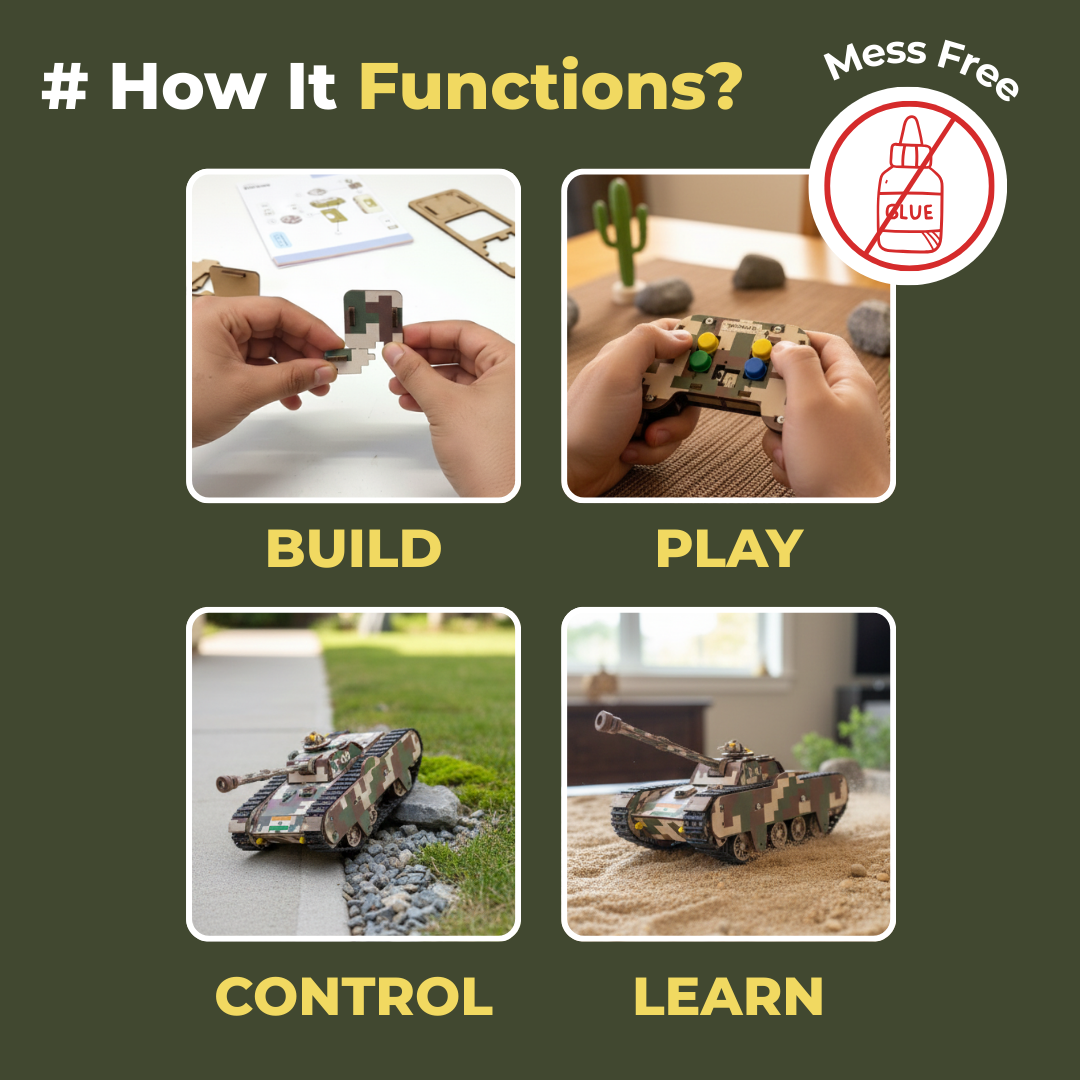 # How It Functions?

Mess Free

GLUE

BUILD

PLAY

CONTROL

LEARN